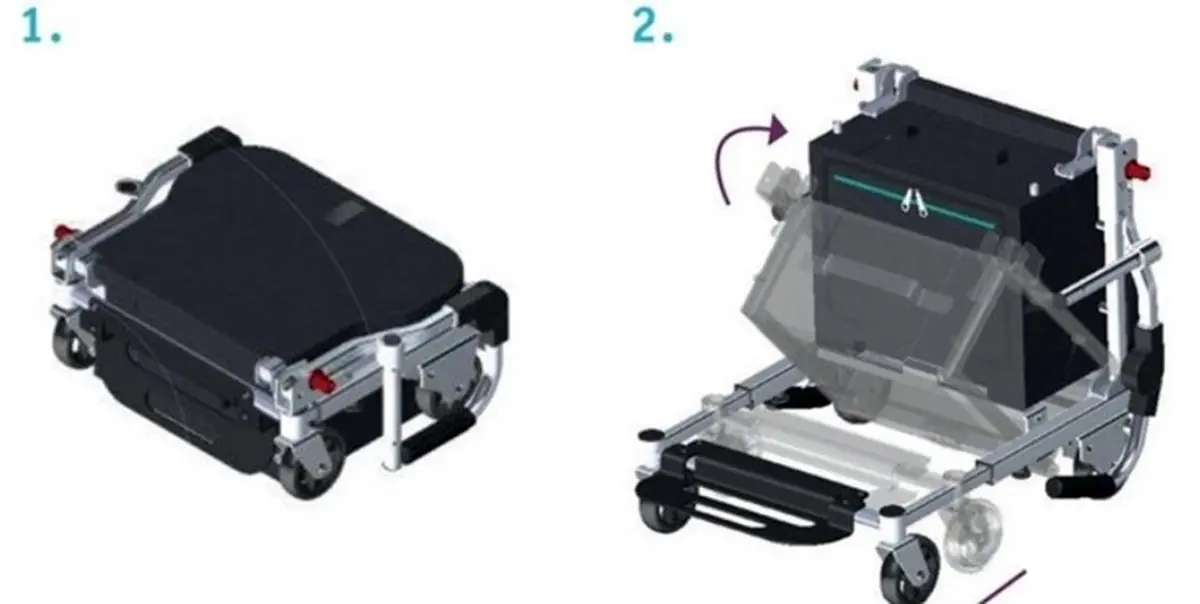 1.

2.