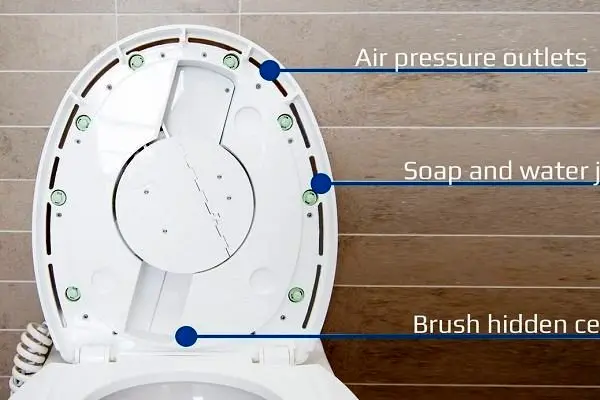 Air pressure outlets

Soap and water j

Brush hidden ce