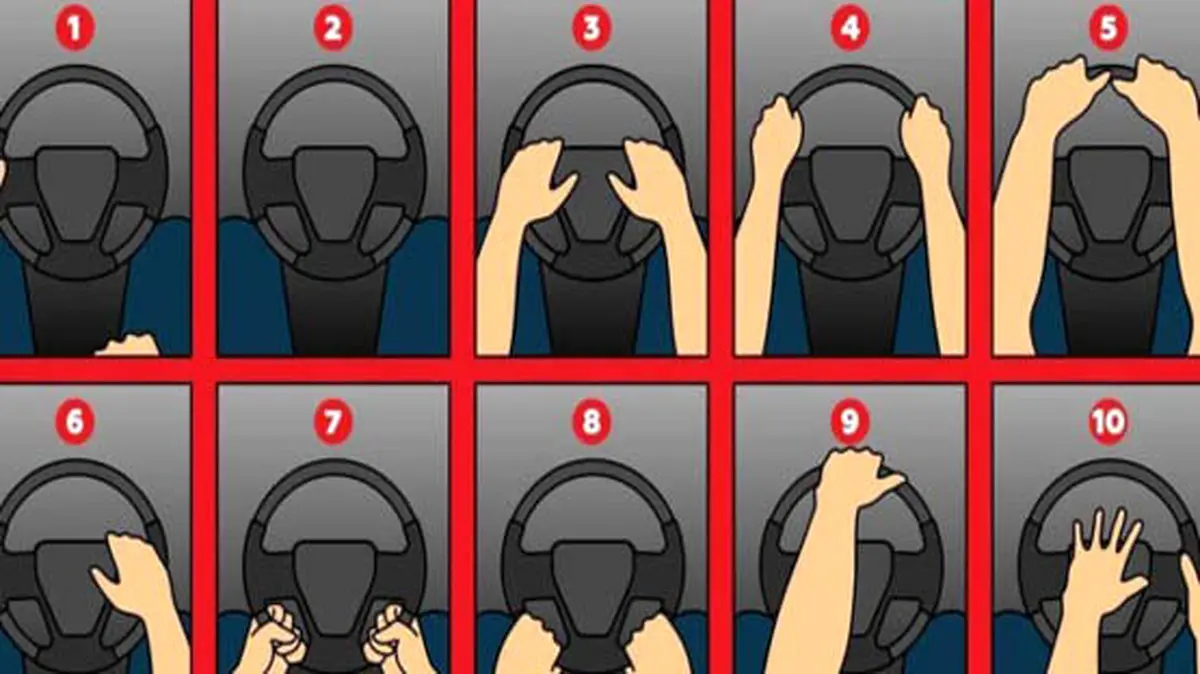 1
2
3
4
5
6
7
8
9
10