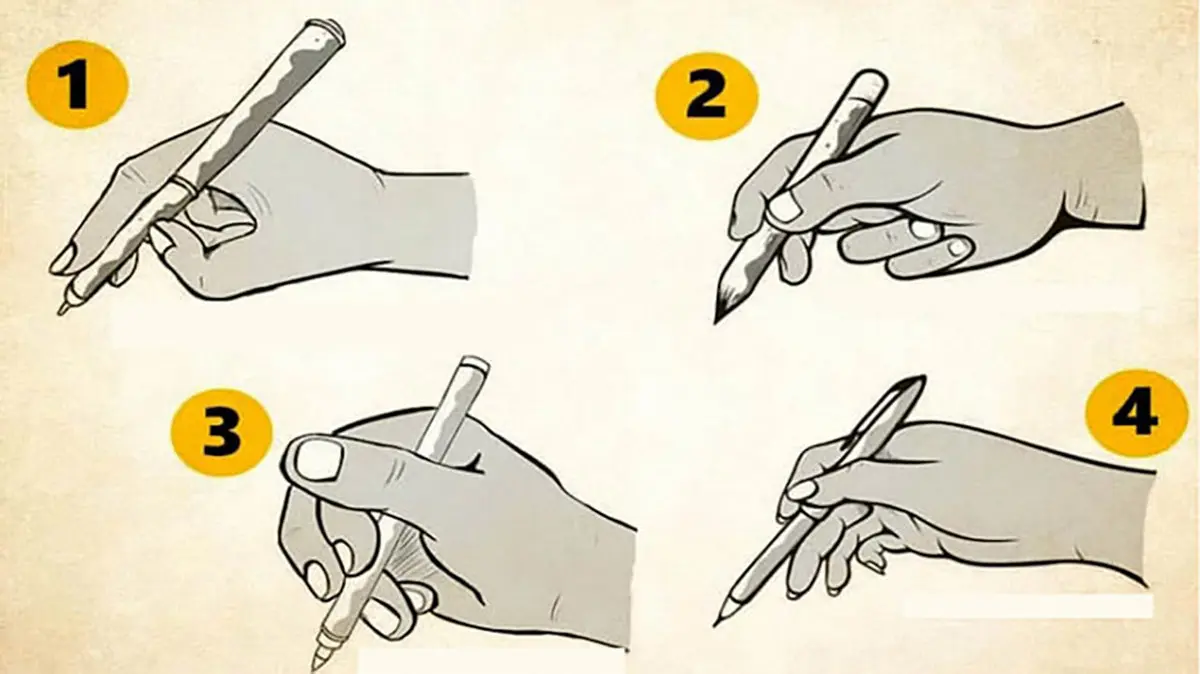 1

2

3

4