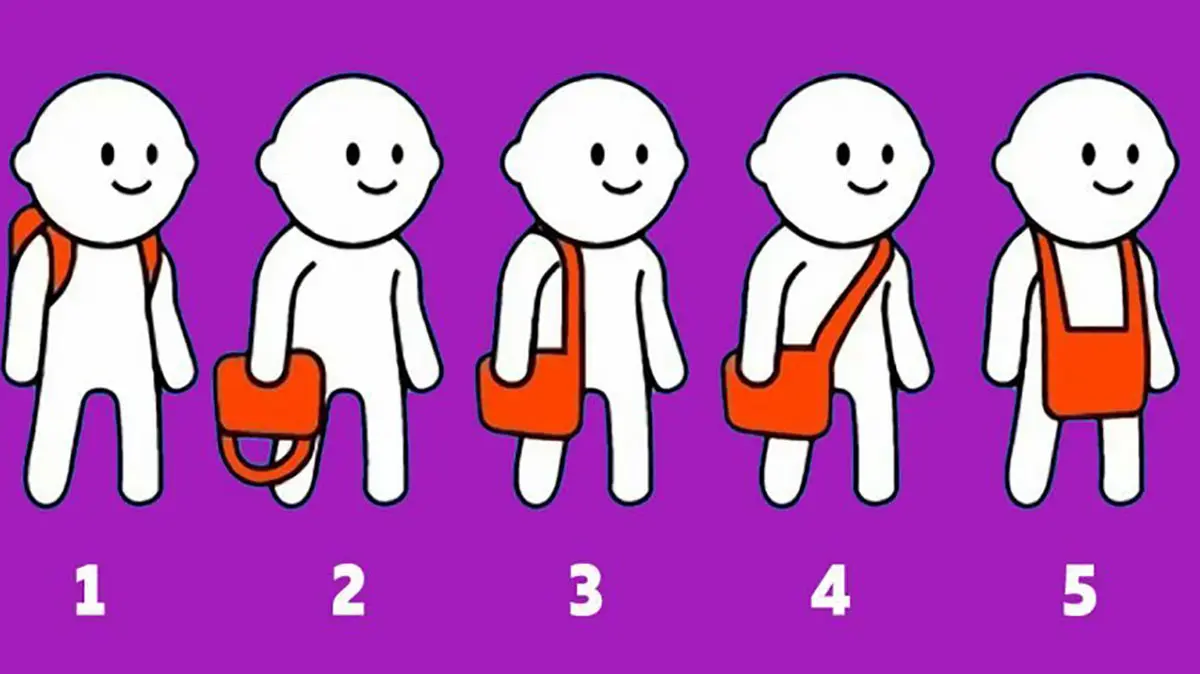 1 2 3 4 5