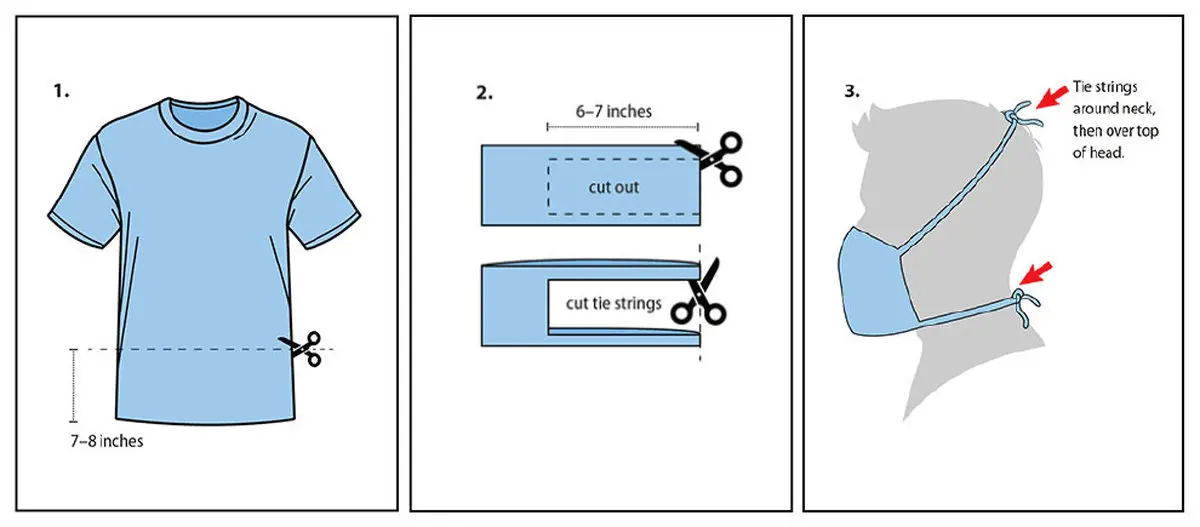 1.

7–8 inches

2.

6–7 inches

cut out

cut tie strings

3.

Tie strings around neck, then over top of head.