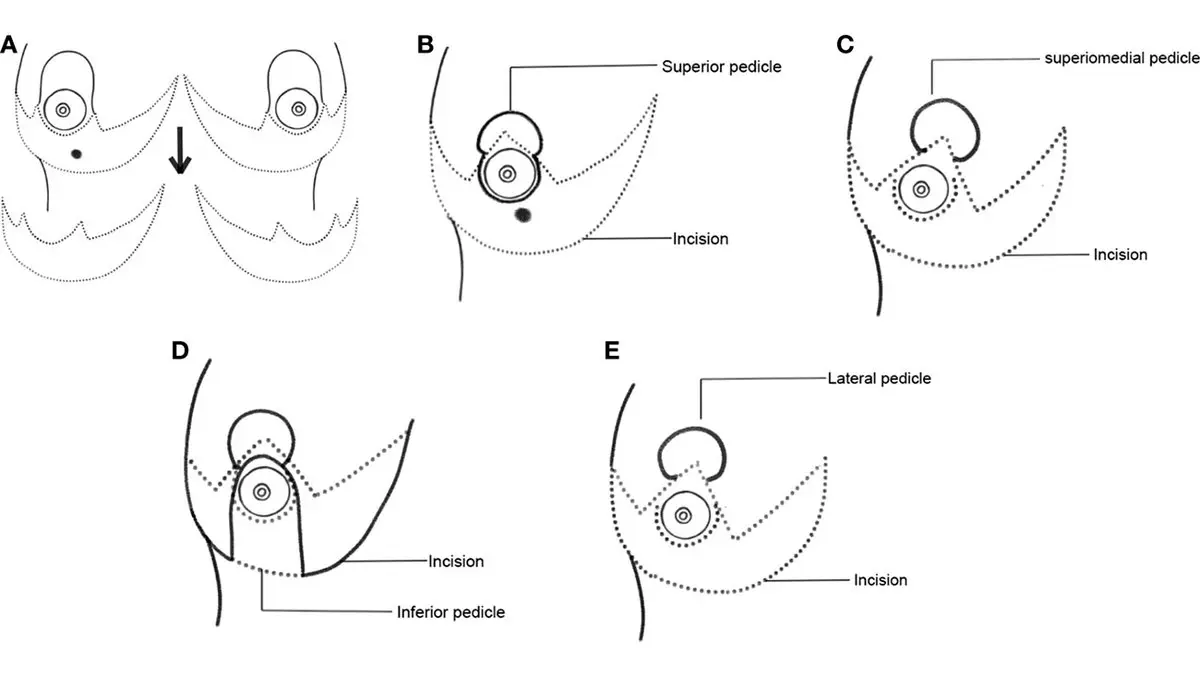 A

B

Superior pedicle

Incision

C

superiomedial pedicle

Incision

D

Incision

Inferior pedicle

E

Lateral pedicle

Incision