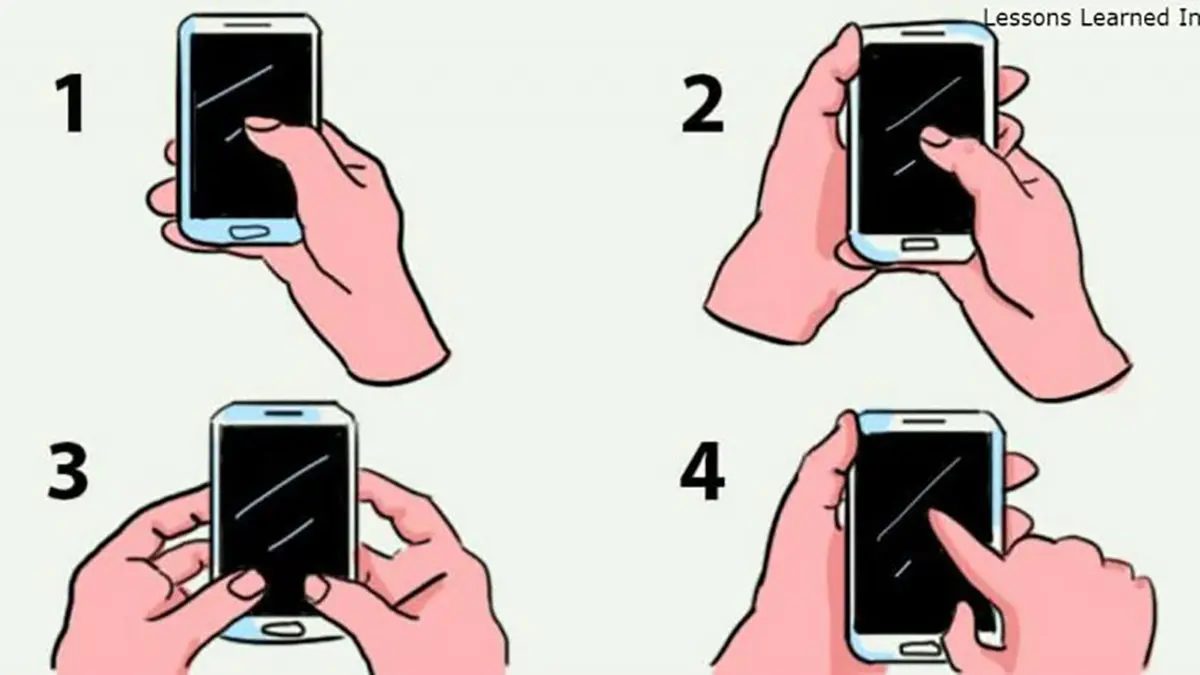 Lessons Learned In

1

2

3

4